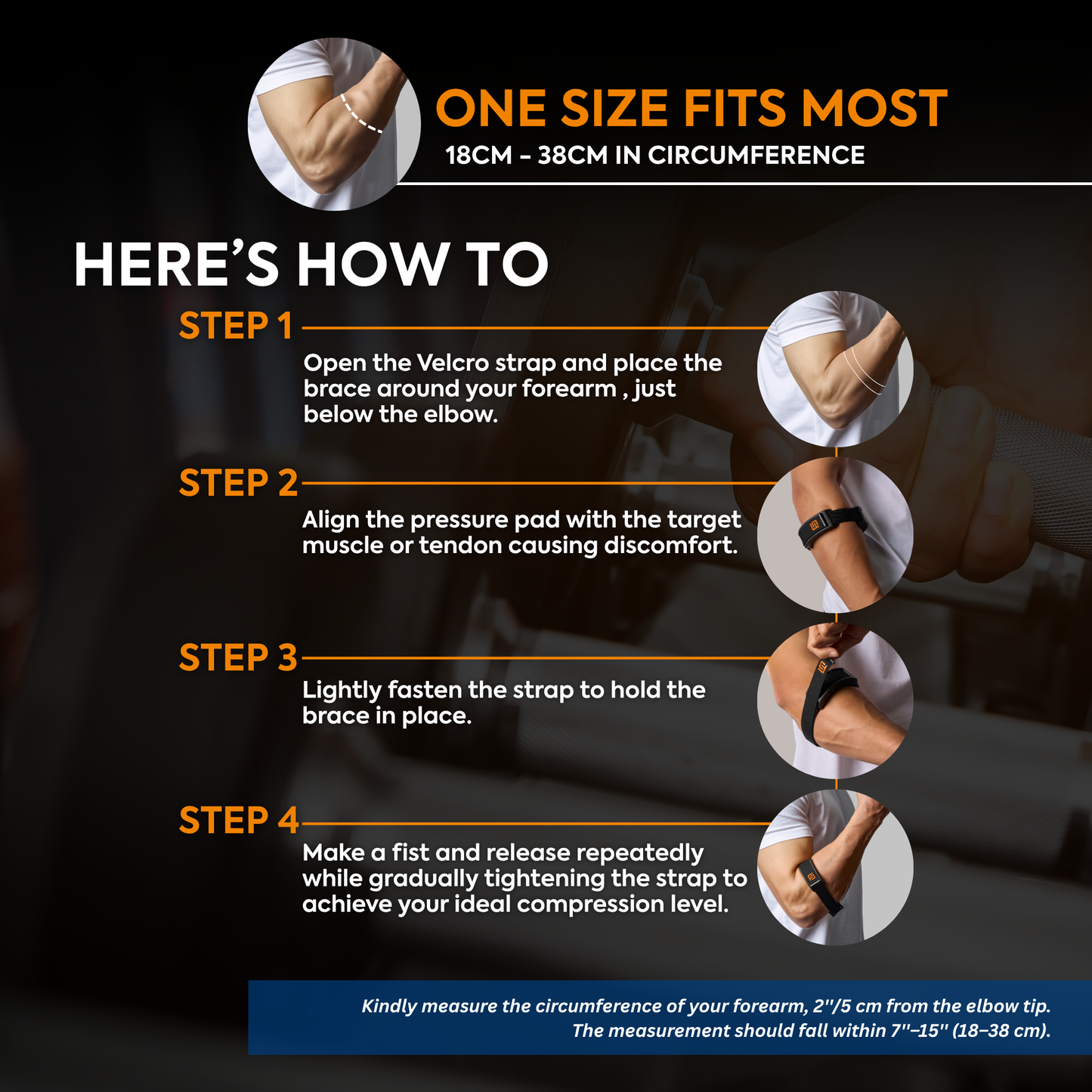 ONE SIZE FITS MOST
18CM - 38CM IN CIRCUMFERENCE

HERE'S HOW TO

STEP 1
Open the Velcro strap and place the brace around your forearm , just below the elbow.

STEP 2
Align the pressure pad with the target muscle or tendon causing discomfort.

STEP 3
Lightly fasten the strap to hold the brace in place.

STEP 4
Make a fist and release repeatedly while gradually tightening the strap to achieve your ideal compression level.

Kindly measure the circumference of your forearm, 2''/5 cm from the elbow tip.
The measurement should fall within 7''–15'' (18–38 cm).